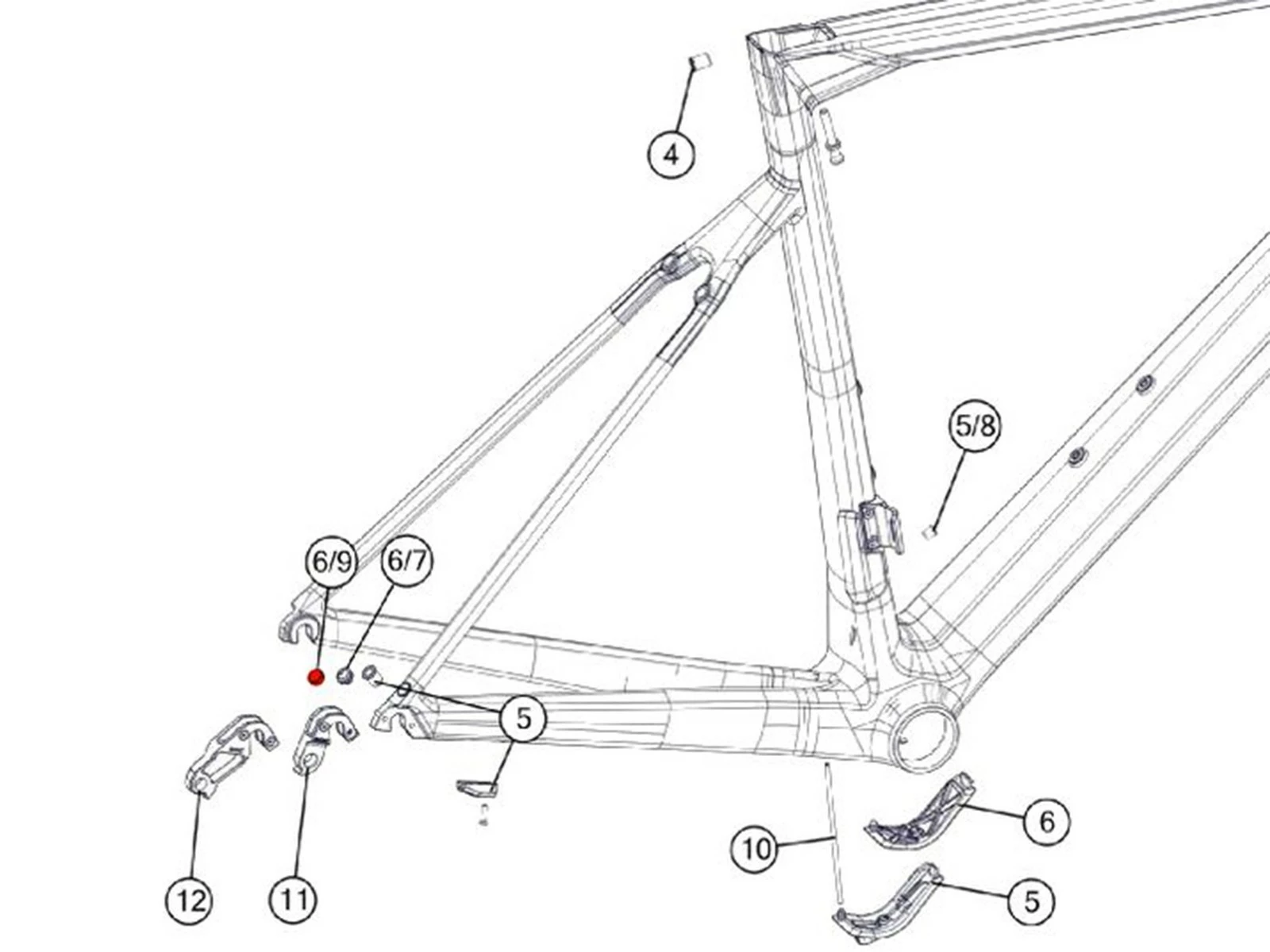 4

5/8

6/9

6/7

5

6

10

5

12

11