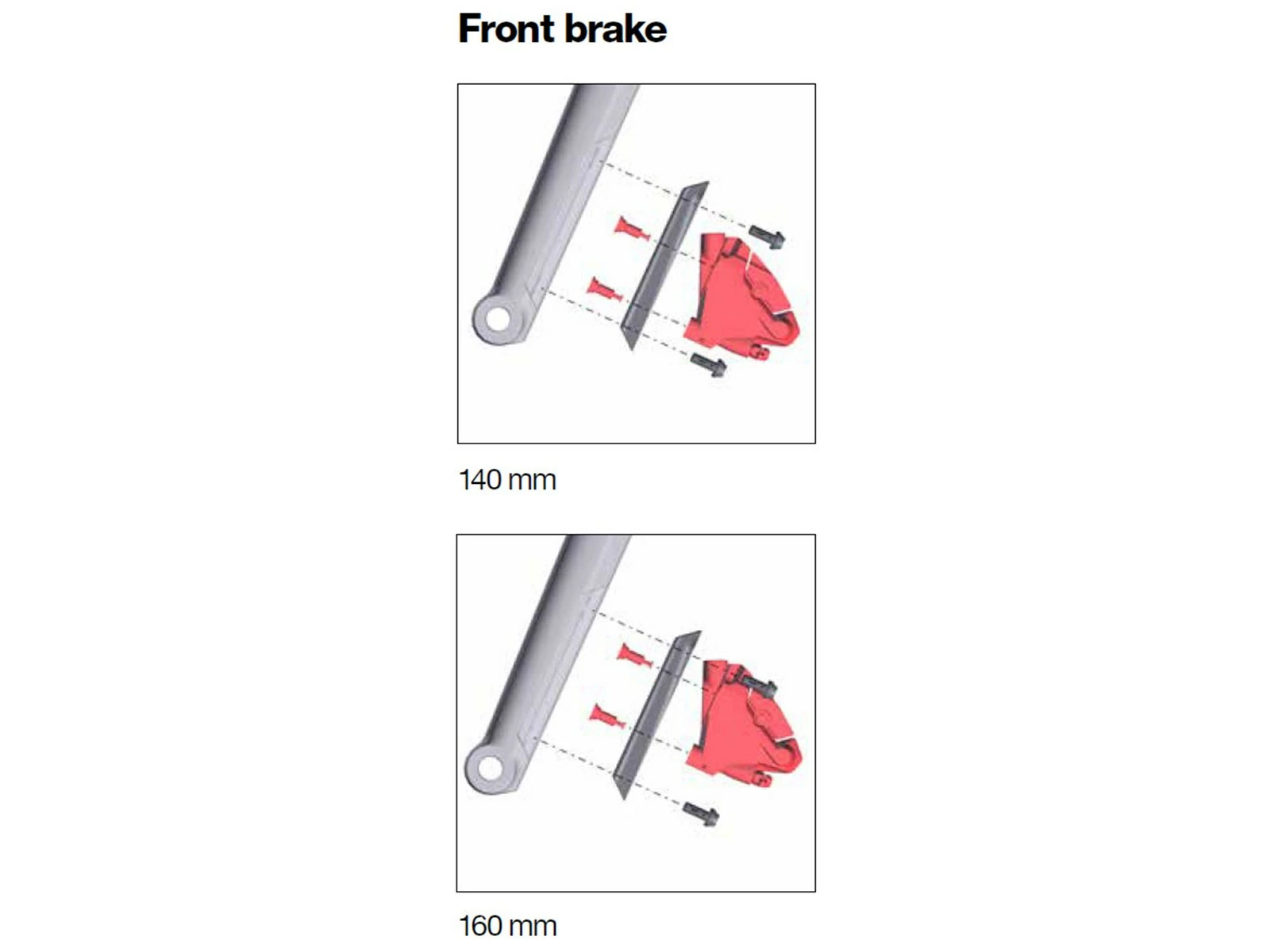 Front brake

140 mm

160 mm